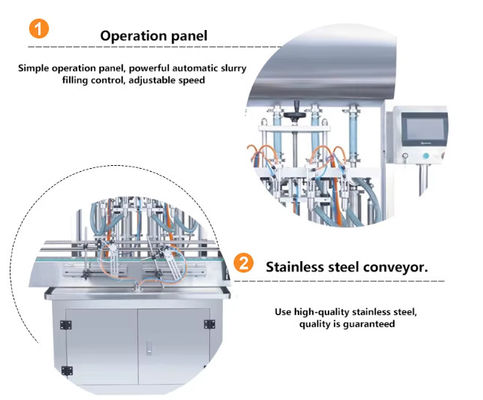 1

Operation panel

Simple operation panel, powerful automatic slurry filling control, adjustable speed

2

Stainless steel conveyor.

Use high-quality stainless steel, quality is guaranteed